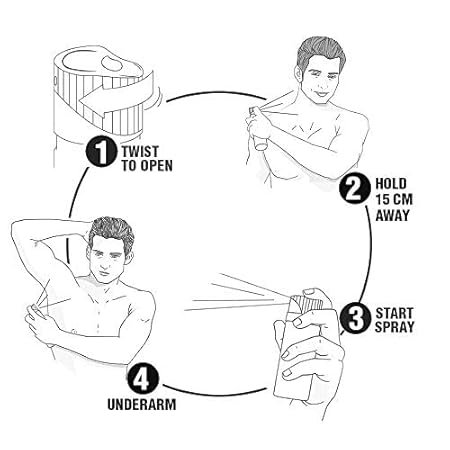 1 TWIST TO OPEN

2 HOLD 15 CM AWAY

3 START SPRAY

4 UNDERARM