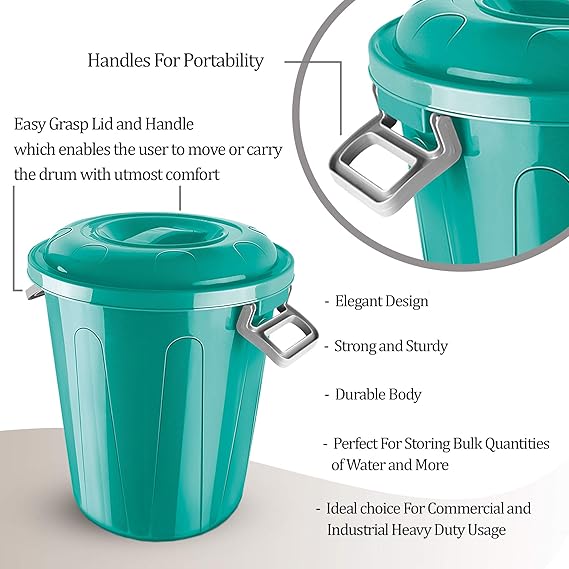 Handles For Portability

Easy Grasp Lid and Handle which enables the user to move or carry the drum with utmost comfort

- Elegant Design

- Strong and Sturdy

- Durable Body

- Perfect For Storing Bulk Quantities of Water and More

- Ideal choice For Commercial and Industrial Heavy Duty Usage