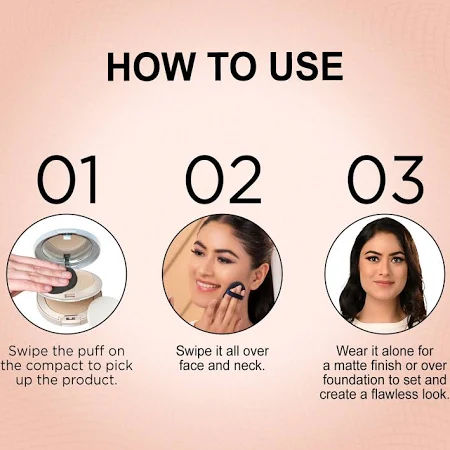 HOW TO USE

01

Swipe the puff on the compact to pick up the product.

02

Swipe it all over face and neck.

03

Wear it alone for a matte finish or over foundation to set and create a flawless look.