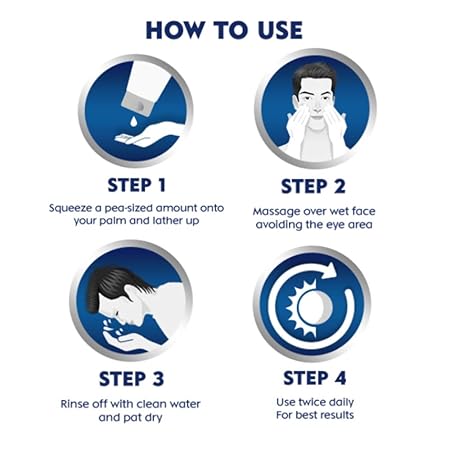 HOW TO USE

STEP 1

Squeeze a pea-sized amount onto your palm and lather up

STEP 2

Massage over wet face avoiding the eye area

STEP 3

Rinse off with clean water and pat dry

STEP 4

Use twice daily For best results